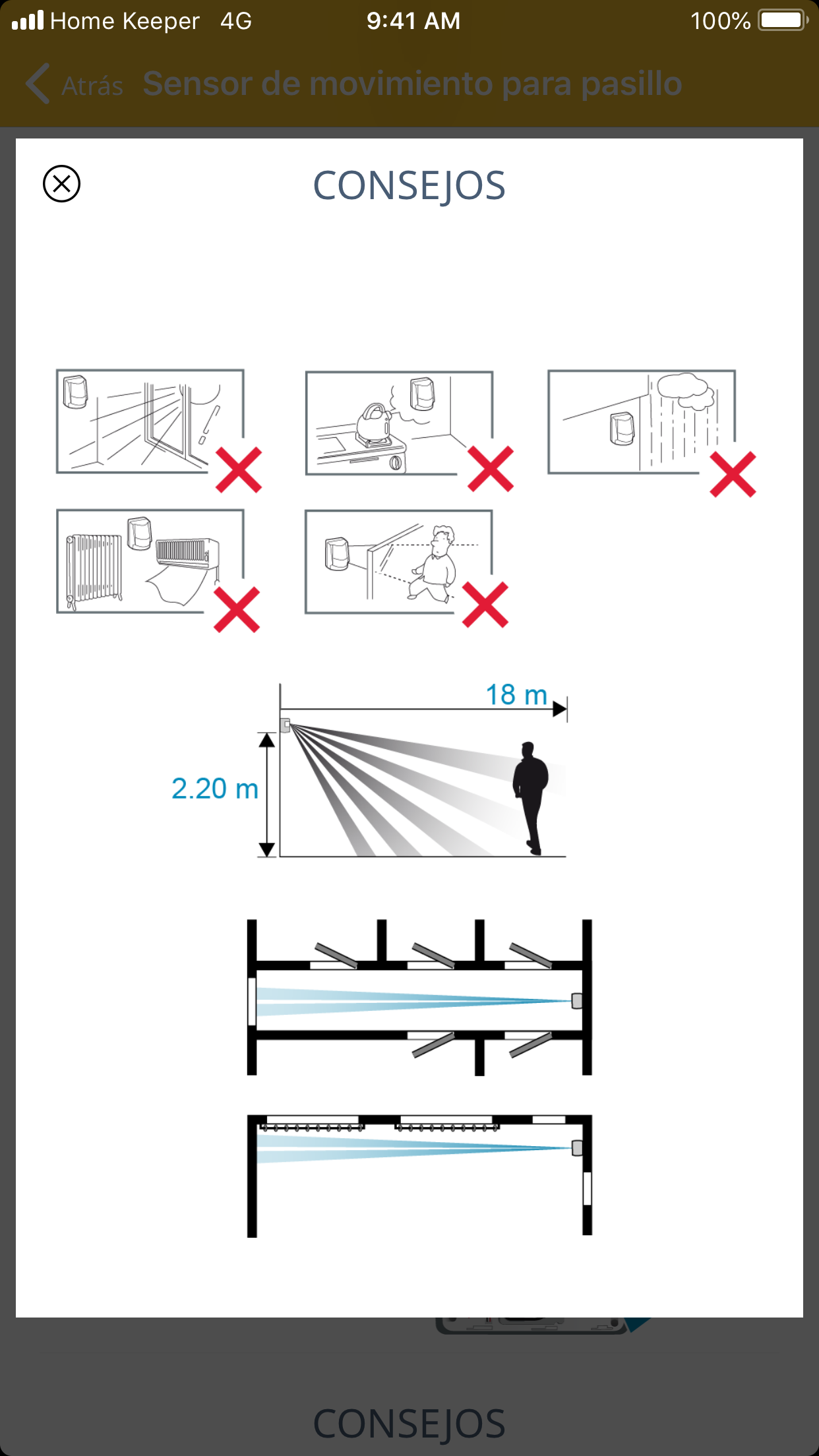 Home Keeper 4G 9:41 AM 100%

Atrás Sensor de movimiento para pasillo

CONSEJOS

18 m

2.20 m

CONSEJOS